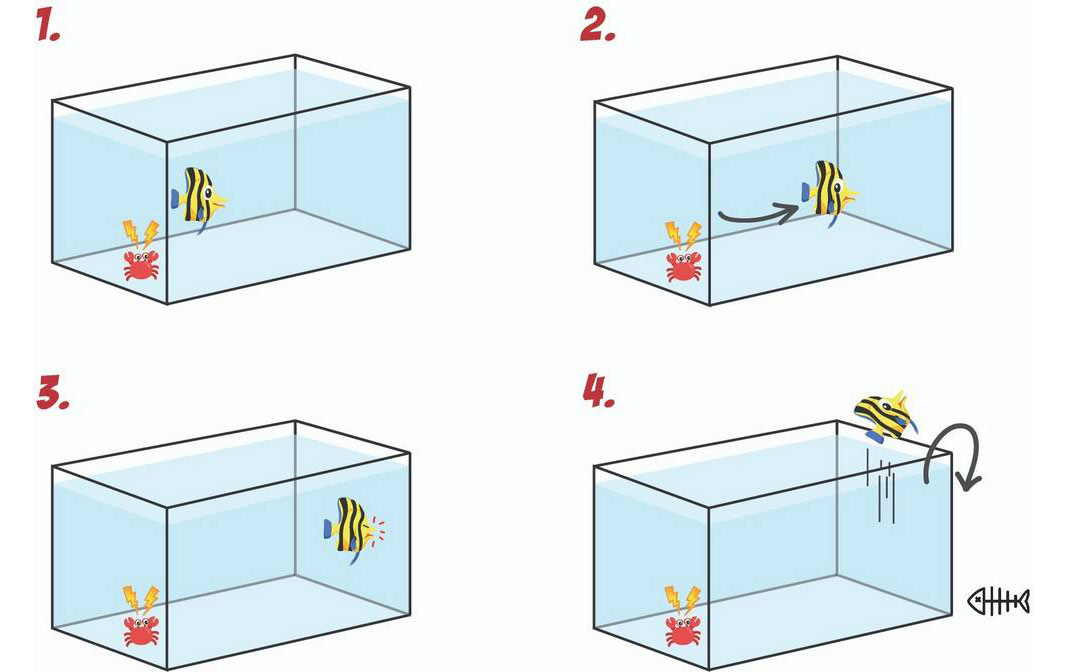 1.

2.

3.

4.